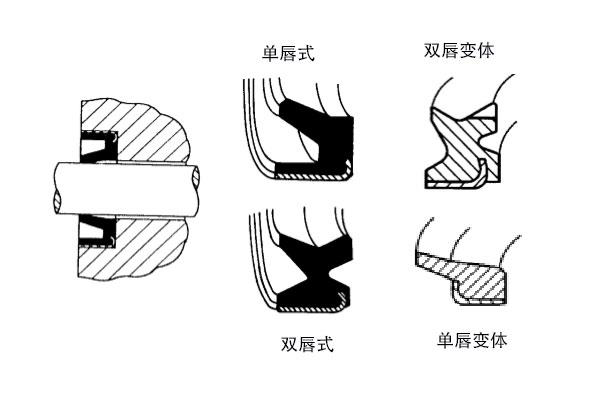 单唇式

双唇变体

双唇式

单唇变体